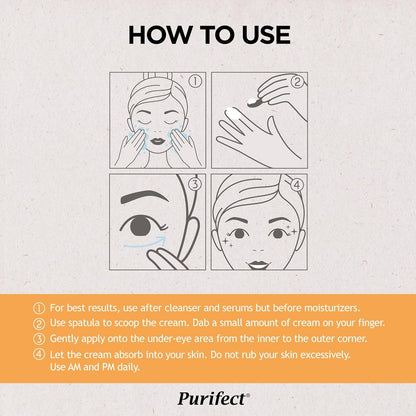 HOW TO USE

①

②

③

④

① For best results, use after cleanser and serums but before moisturizers.
② Use spatula to scoop the cream. Dab a small amount of cream on your finger.
③ Gently apply onto the under-eye area from the inner to the outer corner.
④ Let the cream absorb into your skin. Do not rub your skin excessively. Use AM and PM daily.

Purifect®