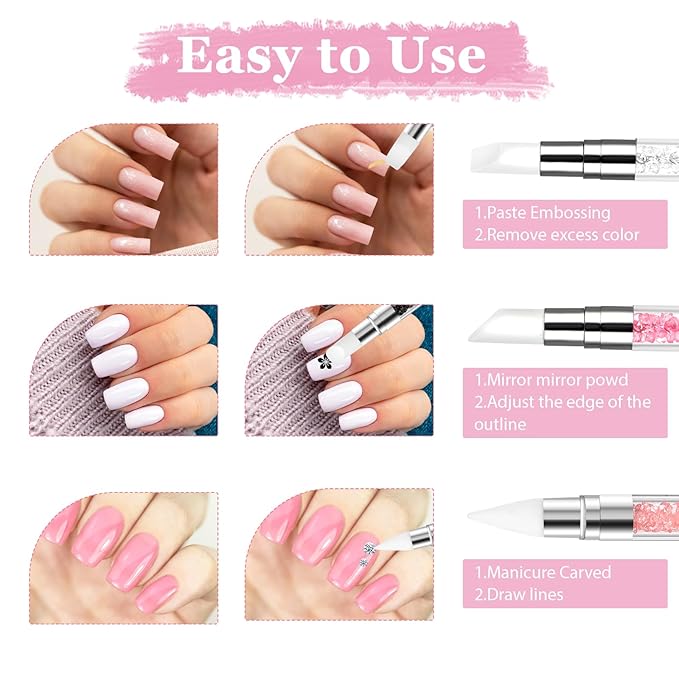 Easy to Use

1.Paste Embossing
2.Remove excess color

1.Mirror mirror powd
2.Adjust the edge of the outline

1.Manicure Carved
2.Draw lines