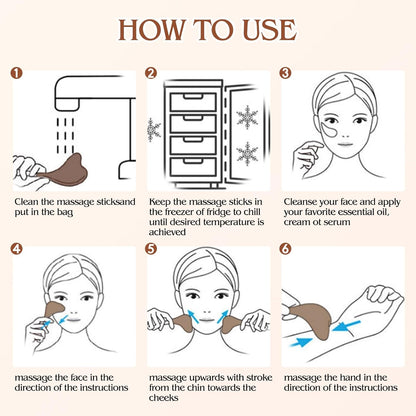 HOW TO USE

1

Clean the massage sticksand put in the bag

2

Keep the massage sticks in the freezer of fridge to chill until desired temperature is achieved

3

Cleanse your face and apply your favorite essential oil, cream ot serum

4

massage the face in the direction of the instructions

5

massage upwards with stroke from the chin towards the cheeks

6

massage the hand in the direction of the instructions