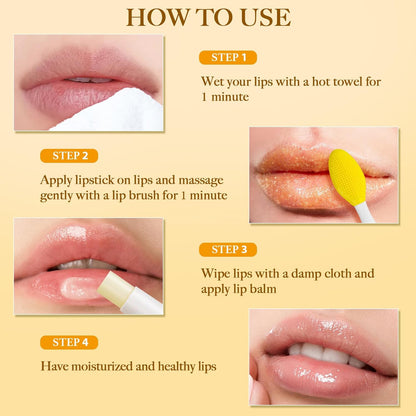 HOW TO USE

STEP 1

Wet your lips with a hot towel for 1 minute

STEP 2

Apply lipstick on lips and massage gently with a lip brush for 1 minute

STEP 3

Wipe lips with a damp cloth and apply lip balm

STEP 4

Have moisturized and healthy lips