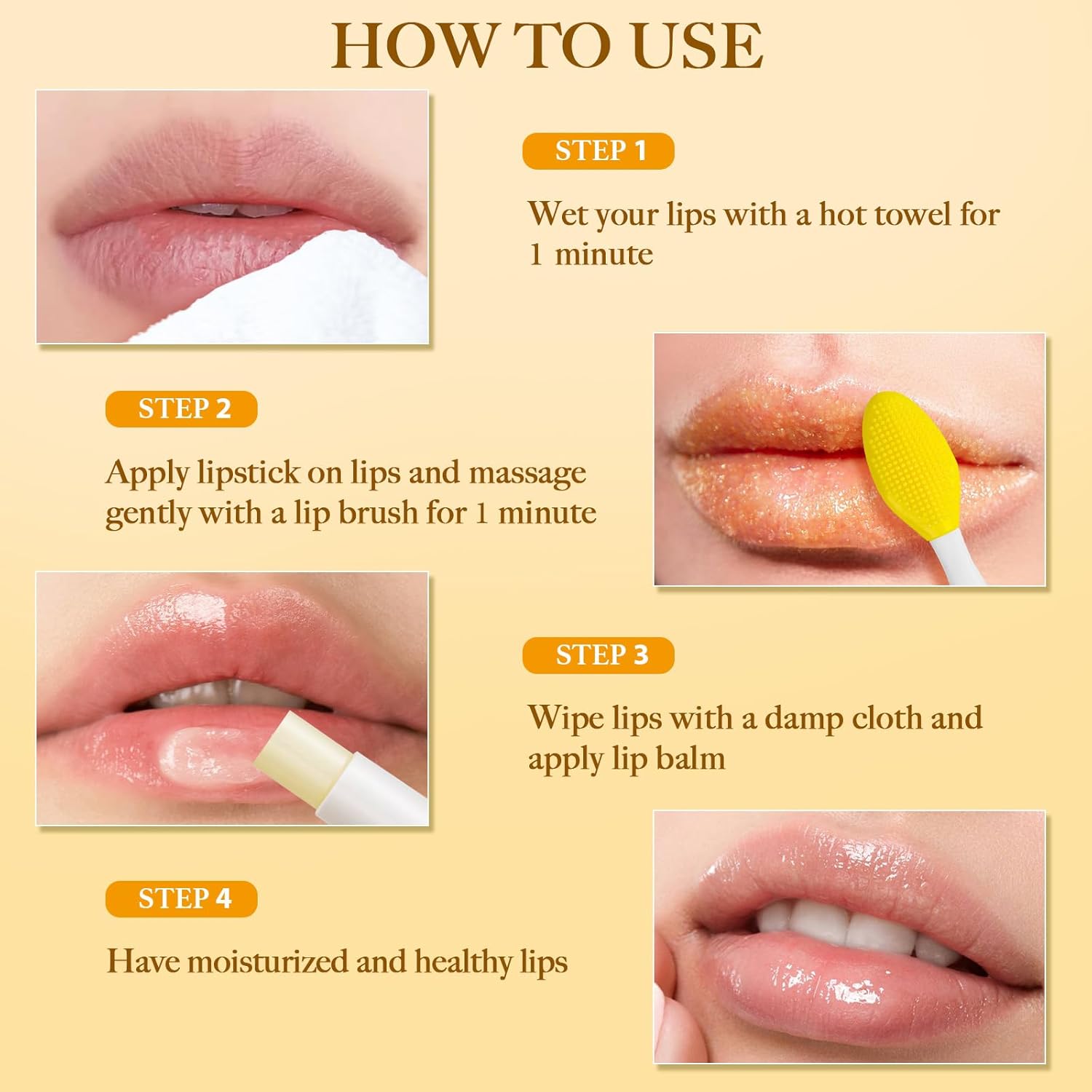 HOW TO USE

STEP 1

Wet your lips with a hot towel for 1 minute

STEP 2

Apply lipstick on lips and massage gently with a lip brush for 1 minute

STEP 3

Wipe lips with a damp cloth and apply lip balm

STEP 4

Have moisturized and healthy lips