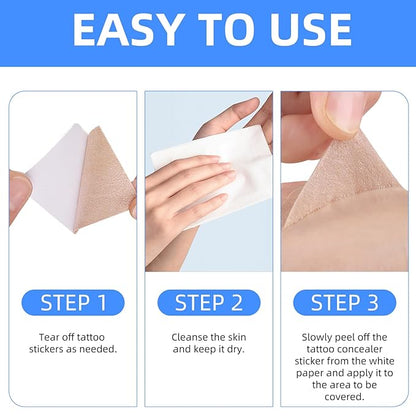 EASY TO USE

STEP 1

Tear off tattoo stickers as needed.

STEP 2

Cleanse the skin and keep it dry.

STEP 3

Slowly peel off the tattoo concealer sticker from the white paper and apply it to the area to be covered.