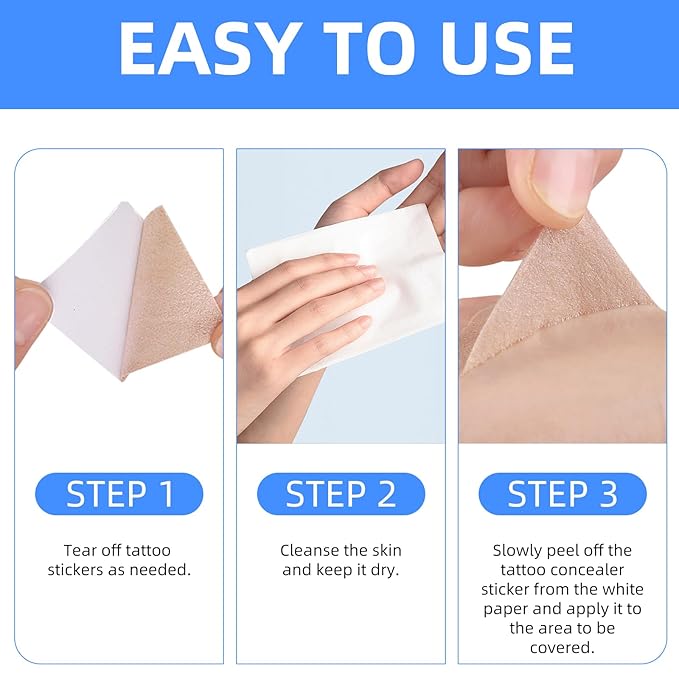 EASY TO USE

STEP 1

Tear off tattoo stickers as needed.

STEP 2

Cleanse the skin and keep it dry.

STEP 3

Slowly peel off the tattoo concealer sticker from the white paper and apply it to the area to be covered.