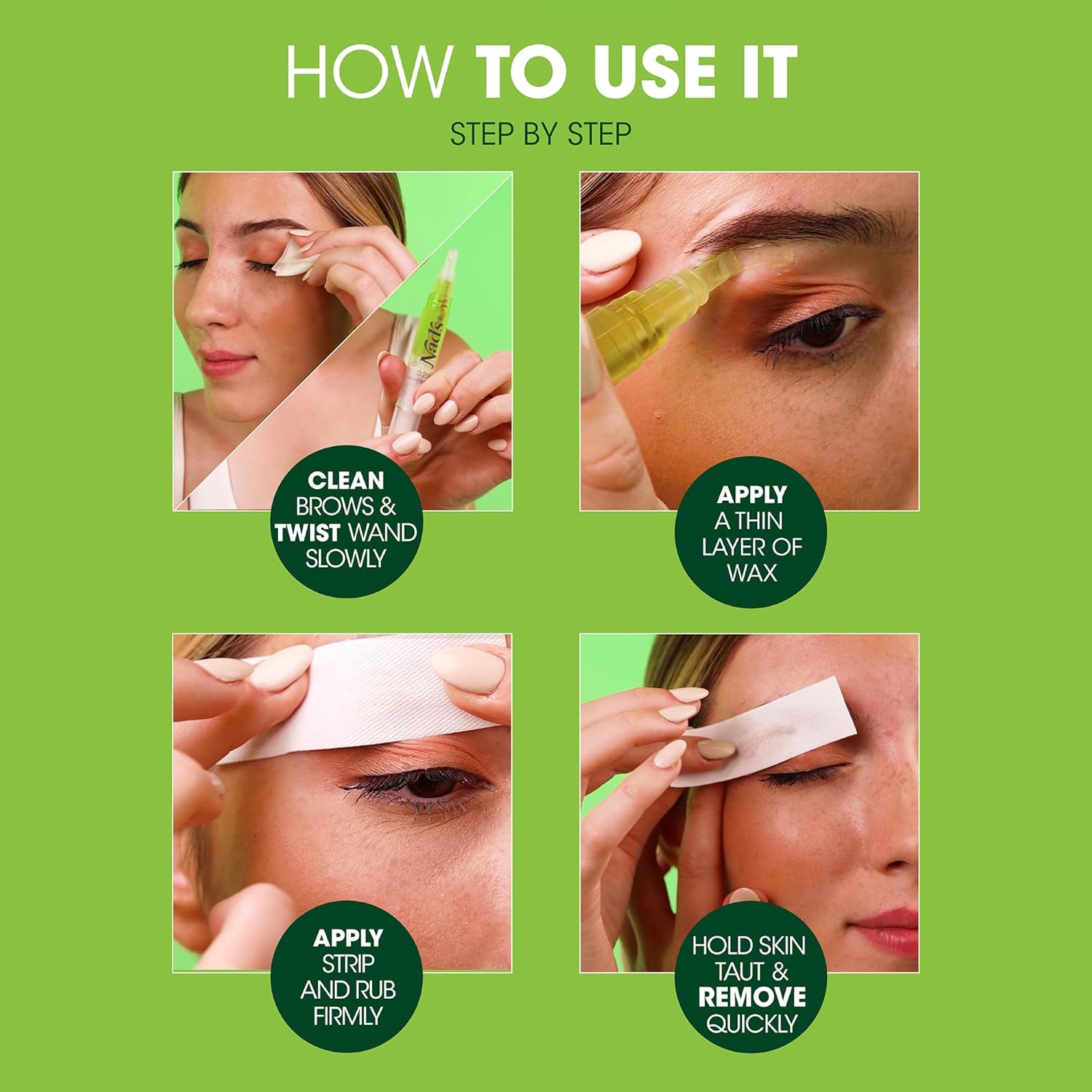 HOW TO USE IT

STEP BY STEP

Nad's

CLEAN BROWS & TWIST WAND SLOWLY

APPLY A THIN LAYER OF WAX

APPLY STRIP AND RUB FIRMLY

HOLD SKIN TAUT & REMOVE QUICKLY