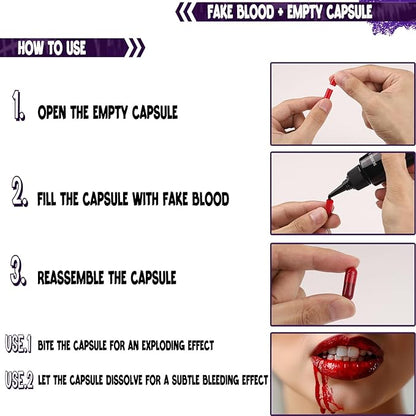 FAKE BLOOD + EMPTY CAPSULE

HOW TO USE

1. OPEN THE EMPTY CAPSULE

2. FILL THE CAPSULE WITH FAKE BLOOD

3. REASSEMBLE THE CAPSULE

USE.1 BITE THE CAPSULE FOR AN EXPLODING EFFECT

USE.2 LET THE CAPSULE DISSOLVE FOR A SUBTLE BLEEDING EFFECT