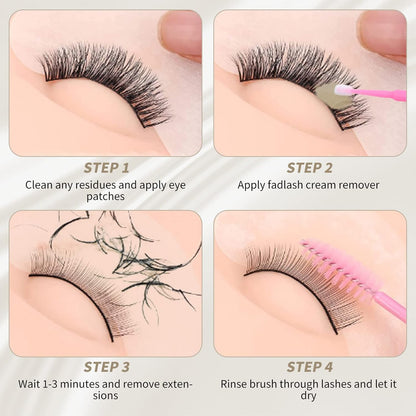 STEP 1
Clean any residues and apply eye patches

STEP 2
Apply fadlash cream remover

STEP 3
Wait 1-3 minutes and remove extensions

STEP 4
Rinse brush through lashes and let it dry