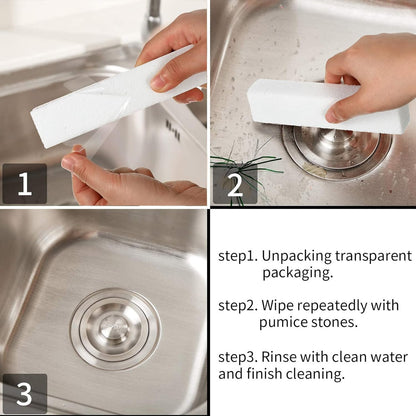 1

2

3

step1. Unpacking transparent packaging.

step2. Wipe repeatedly with pumice stones.

step3. Rinse with clean water and finish cleaning.