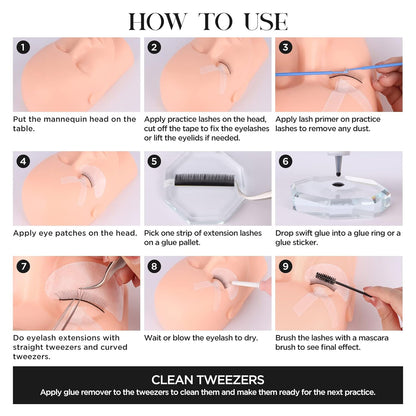 HOW TO USE

1
Put the mannequin head on the table.

2
Apply practice lashes on the head, cut off the tape to fix the eyelashes or lift the eyelids if needed.

3
Apply lash primer on practice lashes to remove any dust.

4
Apply eye patches on the head.

5
Pick one strip of extension lashes on a glue pallet.

6
Drop swift glue into a glue ring or a glue sticker.

7
Do eyelash extensions with straight tweezers and curved tweezers.

8
Wait or blow the eyelash to dry.

9
Brush the lashes with a mascara brush to see final effect.

CLEAN TWEEZERS
Apply glue remover to the tweezers to clean them and make them ready for the next practice.