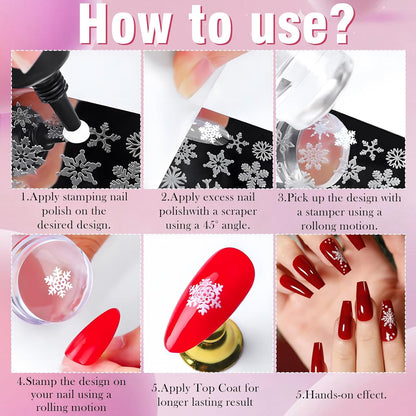 How to use?

1.Apply stamping nail polish on the desired design.

2.Apply excess nail polishwith a scraper using a 45° angle.

3.Pick up the design with a stamper using a rollong motion.

4.Stamp the design on your nail using a rolling motion

5.Apply Top Coat for longer lasting result

5.Hands-on effect.