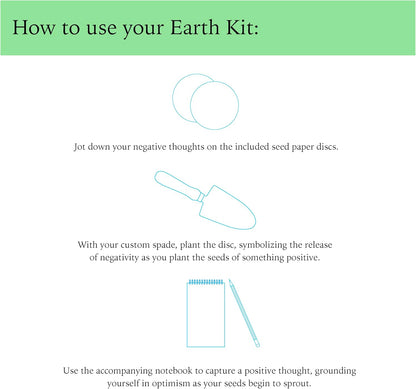 How to use your Earth Kit:

Jot down your negative thoughts on the included seed paper discs.

With your custom spade, plant the disc, symbolizing the release of negativity as you plant the seeds of something positive.

Use the accompanying notebook to capture a positive thought, grounding yourself in optimism as your seeds begin to sprout.