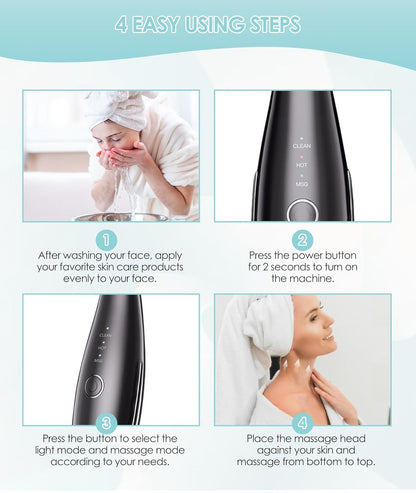 4 EASY USING STEPS

CLEAN
HOT
MSG

1
After washing your face, apply your favorite skin care products evenly to your face.

2
Press the power button for 2 seconds to turn on the machine.

CLEAN
HOT
MSG

3
Press the button to select the light mode and massage mode according to your needs.

4
Place the massage head against your skin and massage from bottom to top.