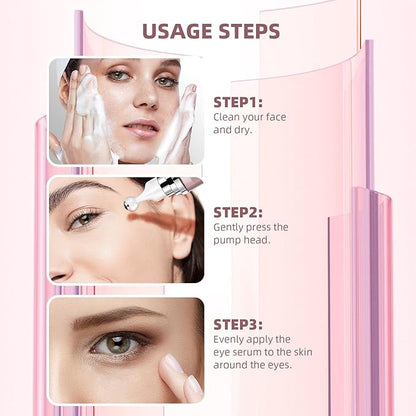 USAGE STEPS

STEP1:
Clean your face and dry.

STEP2:
Gently press the pump head.

STEP3:
Evenly apply the eye serum to the skin around the eyes.