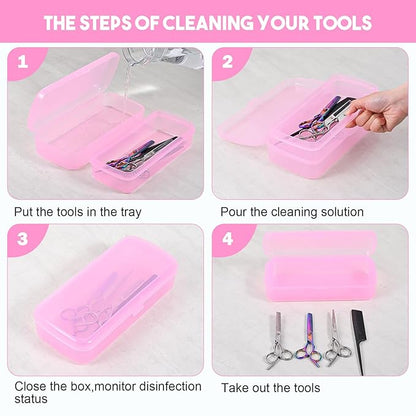 THE STEPS OF CLEANING YOUR TOOLS

1

Put the tools in the tray

2

Pour the cleaning solution

3

Close the box,monitor disinfection status

4

Take out the tools