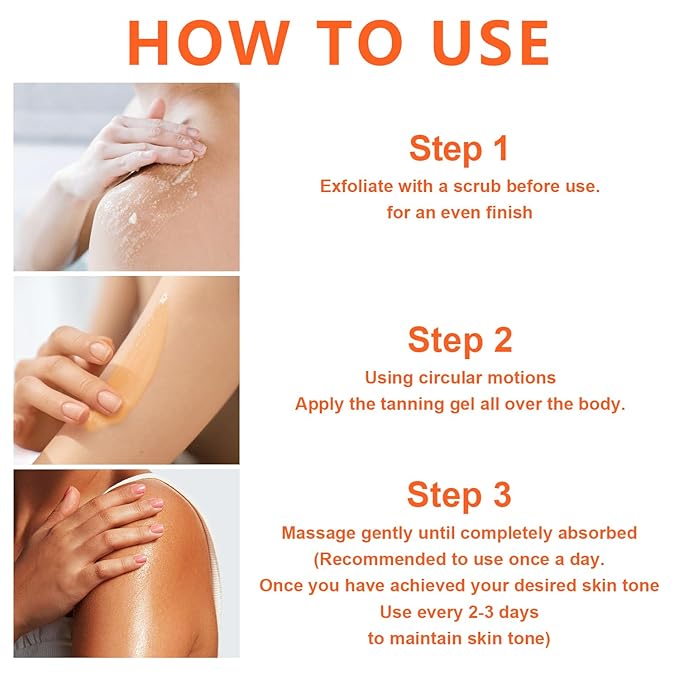 HOW TO USE

Step 1
Exfoliate with a scrub before use.
for an even finish

Step 2
Using circular motions
Apply the tanning gel all over the body.

Step 3
Massage gently until completely absorbed
(Recommended to use once a day.
Once you have achieved your desired skin tone
Use every 2-3 days
to maintain skin tone)