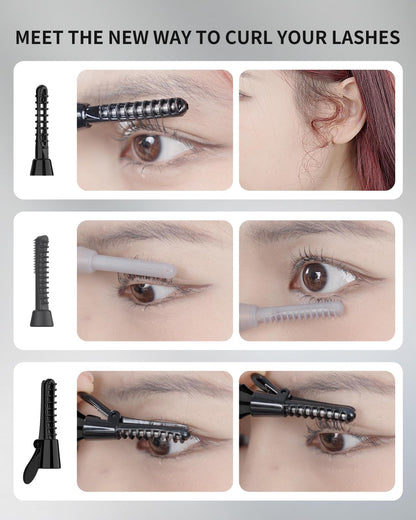 MEET THE NEW WAY TO CURL YOUR LASHES