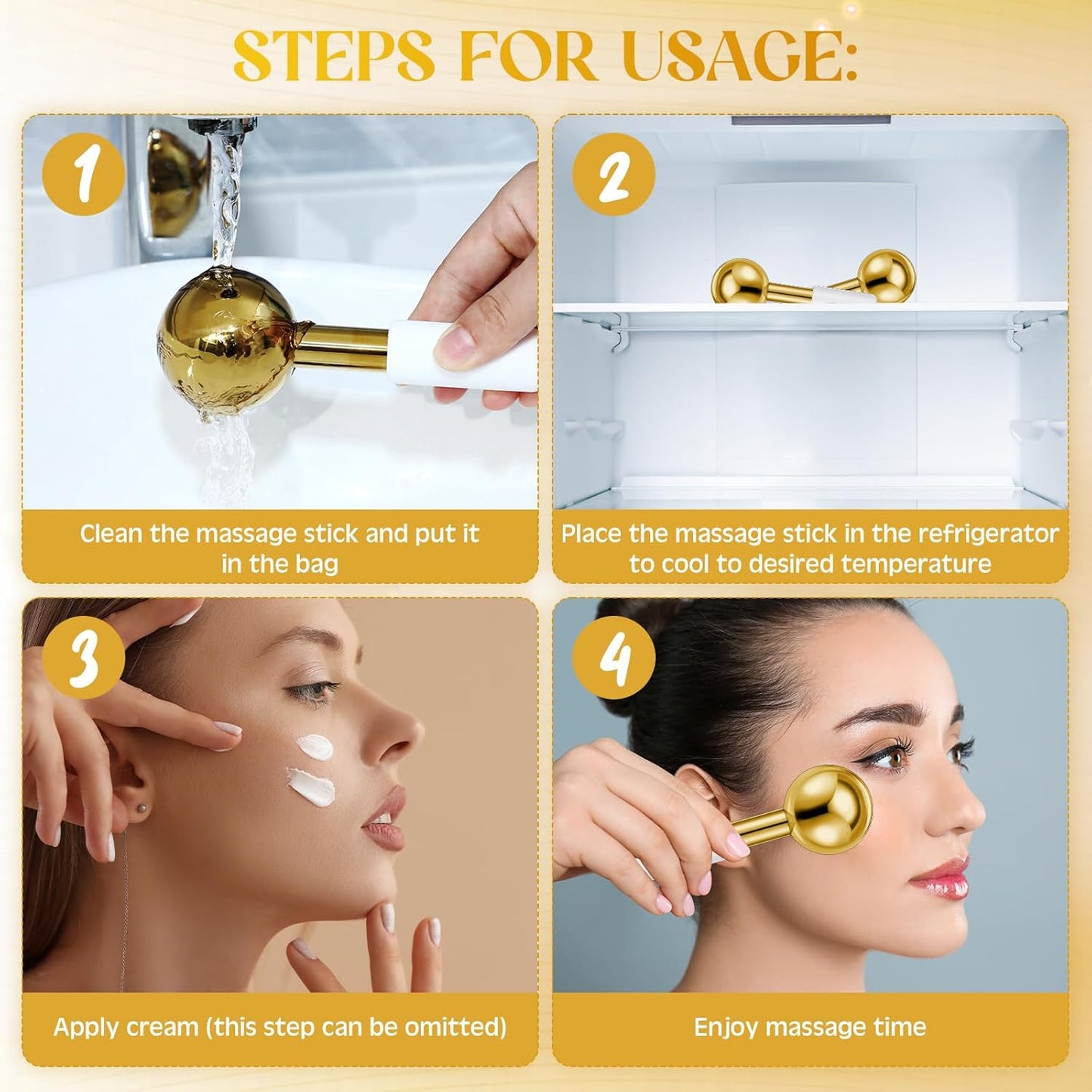 STEPS FOR USAGE:

1

Clean the massage stick and put it in the bag

2

Place the massage stick in the refrigerator to cool to desired temperature

3

Apply cream (this step can be omitted)

4

Enjoy massage time