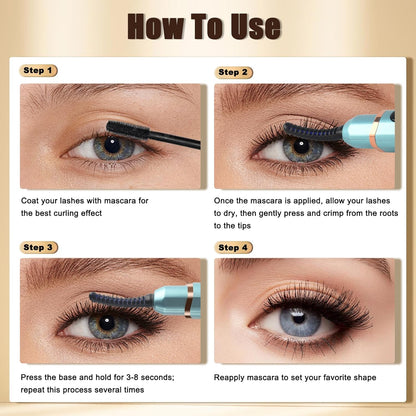 How To Use

Step 1

Coat your lashes with mascara for the best curling effect

Step 2

Once the mascara is applied, allow your lashes to dry, then gently press and crimp from the roots to the tips

Step 3

Press the base and hold for 3-8 seconds; repeat this process several times

Step 4

Reapply mascara to set your favorite shape