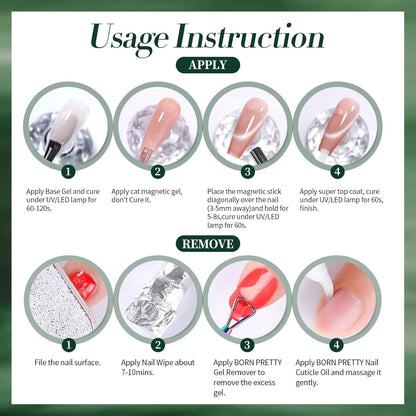 Usage Instruction

APPLY

1
Apply Base Gel and cure under UV/LED lamp for 60-120s.

2
Apply cat magnetic gel, don't Cure it.

3
Place the magnetic stick diagonally over the nail (3-5mm away)and hold for 5-8s,cure under UV/LED lamp for 60s.

4
Apply super top coat, cure under UV/LED lamp for 60s, finish.

REMOVE

1
File the nail surface.

2
Apply Nail Wipe about 7-10mins.

3
Apply BORN PRETTY Gel Remover to remove the excess gel.

4
Apply BORN PRETTY Nail Cuticle Oil and massage it gently.