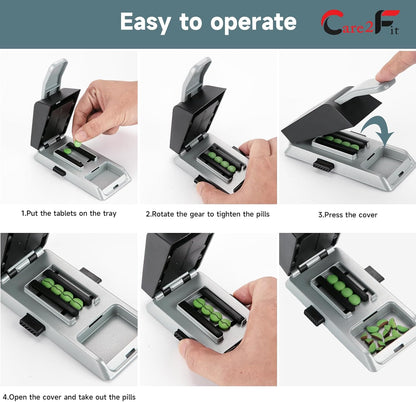 Easy to operate

Care2Fit

1.Put the tablets on the tray

2.Rotate the gear to tighten the pills

3.Press the cover

4.Open the cover and take out the pills