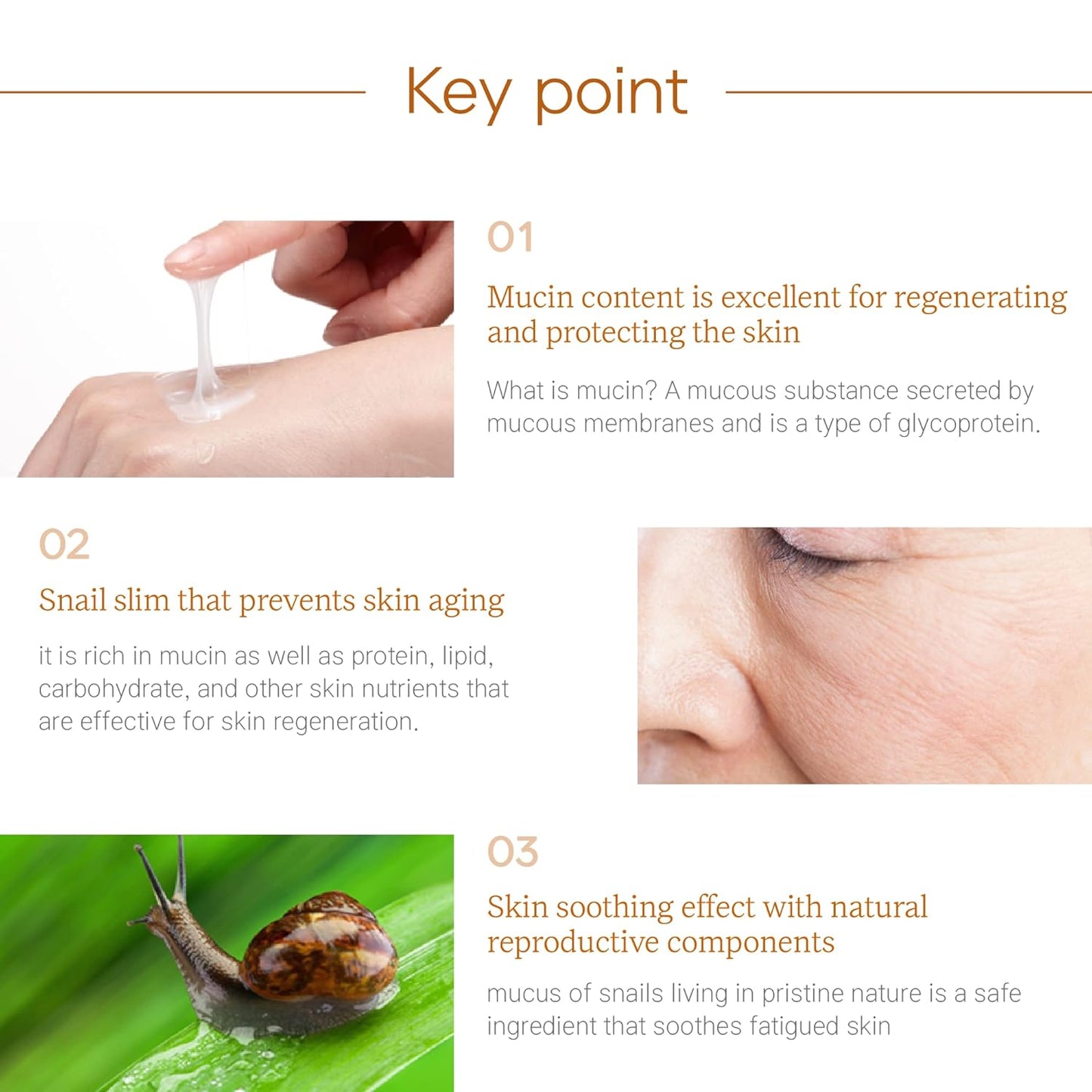 Key point

01

Mucin content is excellent for regenerating and protecting the skin

What is mucin? A mucous substance secreted by mucous membranes and is a type of glycoprotein.

02

Snail slim that prevents skin aging

it is rich in mucin as well as protein, lipid, carbohydrate, and other skin nutrients that are effective for skin regeneration.

03

Skin soothing effect with natural reproductive components

mucus of snails living in pristine nature is a safe ingredient that soothes fatigued skin