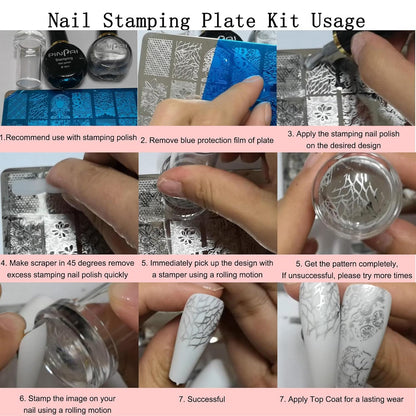 Nail Stamping Plate Kit Usage

PINPAI Stamping

1.Recommend use with stamping polish

2. Remove blue protection film of plate

3. Apply the stamping nail polish on the desired design

4. Make scraper in 45 degrees remove excess stamping nail polish quickly

5. Immediately pick up the design with a stamper using a rolling motion

5. Get the pattern completely, If unsuccessful, please try more times

6. Stamp the image on your nail using a rolling motion

7. Successful

7. Apply Top Coat for a lasting wear