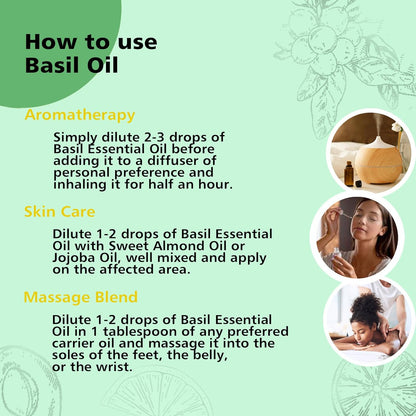 How to use
Basil Oil

Aromatherapy

Simply dilute 2-3 drops of Basil Essential Oil before adding it to a diffuser of personal preference and inhaling it for half an hour.

Skin Care

Dilute 1-2 drops of Basil Essential Oil with Sweet Almond Oil or Jojoba Oil, well mixed and apply on the affected area.

Massage Blend

Dilute 1-2 drops of Basil Essential Oil in 1 tablespoon of any preferred carrier oil and massage it into the soles of the feet, the belly, or the wrist.