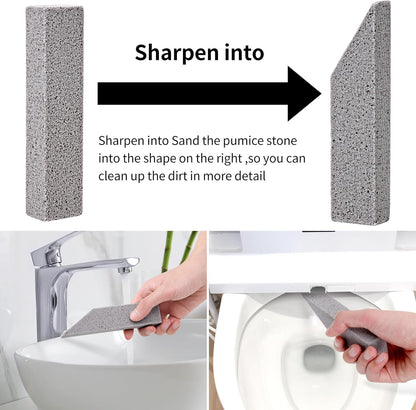 Sharpen into

Sharpen into Sand the pumice stone into the shape on the right ,so you can clean up the dirt in more detail