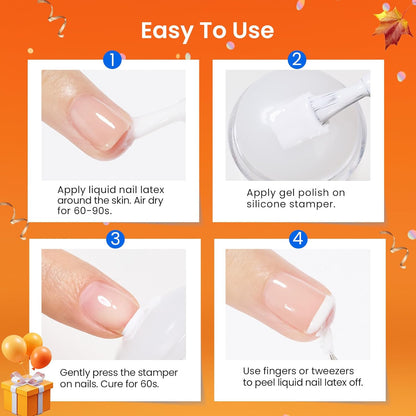 Easy To Use

1

Apply liquid nail latex around the skin. Air dry for 60-90s.

2

Apply gel polish on silicone stamper.

3

Gently press the stamper on nails. Cure for 60s.

4

Use fingers or tweezers to peel liquid nail latex off.