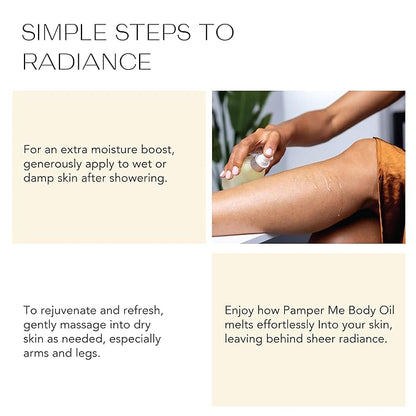 SIMPLE STEPS TO RADIANCE

For an extra moisture boost, generously apply to wet or damp skin after showering.

To rejuvenate and refresh, gently massage into dry skin as needed, especially arms and legs.

Enjoy how Pamper Me Body Oil melts effortlessly Into your skin, leaving behind sheer radiance.