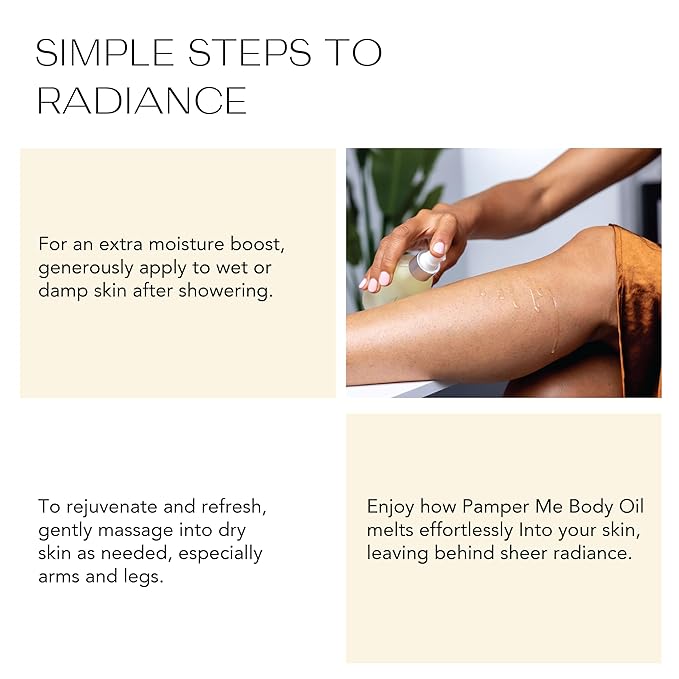 SIMPLE STEPS TO RADIANCE

For an extra moisture boost, generously apply to wet or damp skin after showering.

To rejuvenate and refresh, gently massage into dry skin as needed, especially arms and legs.

Enjoy how Pamper Me Body Oil melts effortlessly Into your skin, leaving behind sheer radiance.