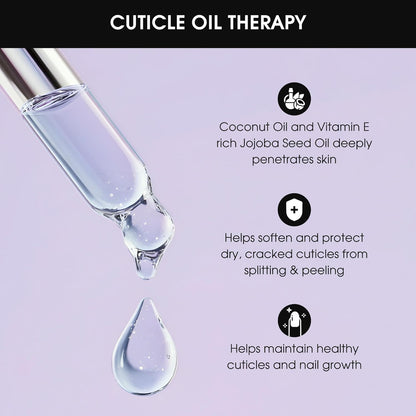 CUTICLE OIL THERAPY

Coconut Oil and Vitamin E rich Jojoba Seed Oil deeply penetrates skin

Helps soften and protect dry, cracked cuticles from splitting & peeling

Helps maintain healthy cuticles and nail growth