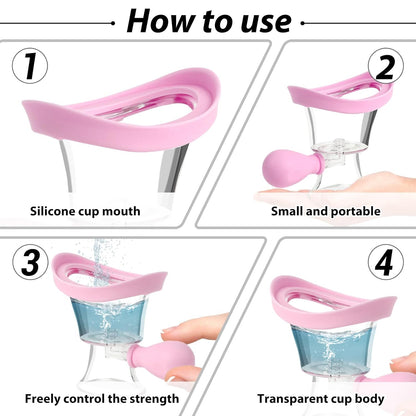 How to use

1

Silicone cup mouth

2

Small and portable

3

Freely control the strength

4

Transparent cup body