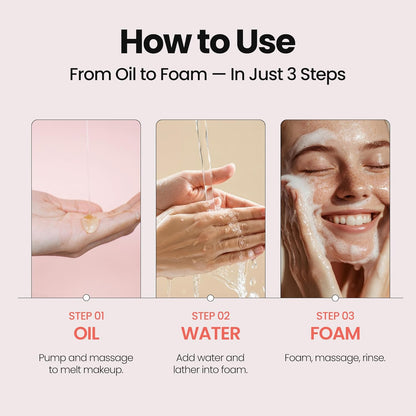 How to Use

From Oil to Foam — In Just 3 Steps

STEP 01
OIL
Pump and massage to melt makeup.

STEP 02
WATER
Add water and lather into foam.

STEP 03
FOAM
Foam, massage, rinse.