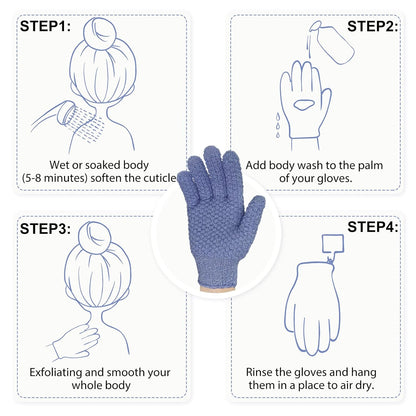 STEP1:

Wet or soaked body (5-8 minutes) soften the cuticle

STEP2:

Add body wash to the palm of your gloves.

STEP3:

Exfoliating and smooth your whole body

STEP4:

Rinse the gloves and hang them in a place to air dry.