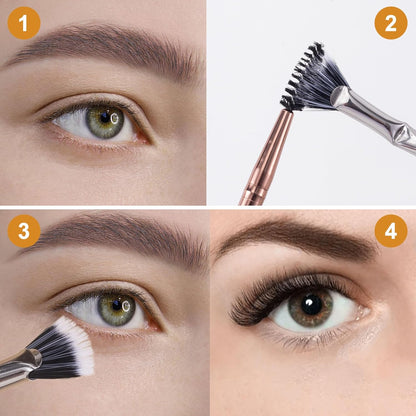 1
2
3
4