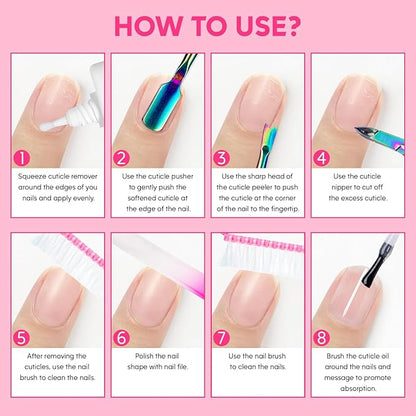 HOW TO USE?

1
Squeeze cuticle remover around the edges of you nails and apply evenly.

2
Use the cuticle pusher to gently push the softened cuticle at the edge of the nail.

3
Use the sharp head of the cuticle peeler to push the cuticle at the corner of the nail to the fingertip.

4
Use the cuticle nipper to cut off the excess cuticle.

5
After removing the cuticles, use the nail brush to clean the nails.

6
Polish the nail shape with nail file.

7
Use the nail brush to clean the nails.

8
Brush the cuticle oil around the nails and message to promote absorption.