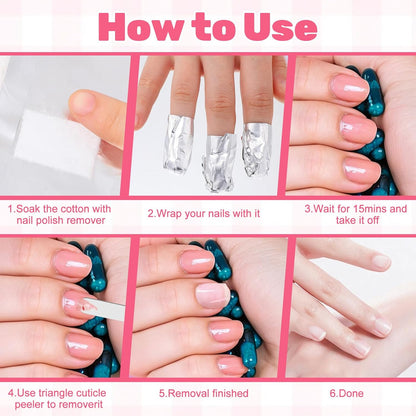 How to Use

1.Soak the cotton with nail polish remover

2.Wrap your nails with it

3.Wait for 15mins and take it off

4.Use triangle cuticle peeler to removerit

5.Removal finished

6.Done