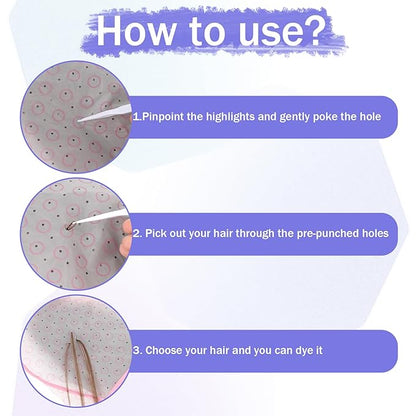 How to use?

1.Pinpoint the highlights and gently poke the hole

2. Pick out your hair through the pre-punched holes

3. Choose your hair and you can dye it