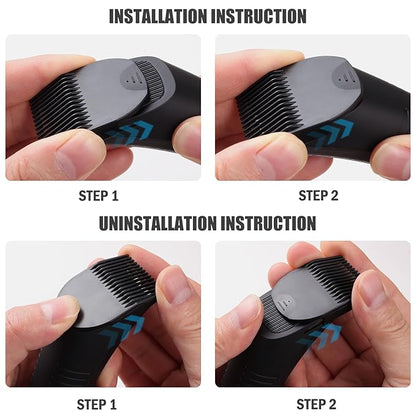 INSTALLATION INSTRUCTION

STEP 1

STEP 2

UNINSTALLATION INSTRUCTION

STEP 1

STEP 2