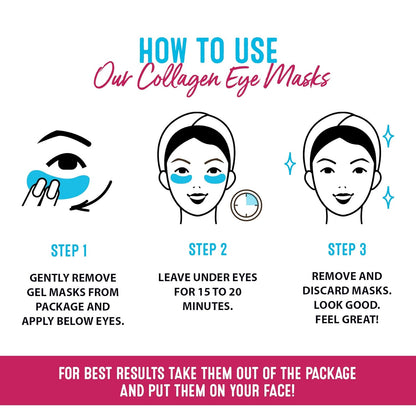 HOW TO USE
Our Collagen Eye Masks

STEP 1

GENTLY REMOVE GEL MASKS FROM PACKAGE AND APPLY BELOW EYES.

STEP 2

LEAVE UNDER EYES FOR 15 TO 20 MINUTES.

STEP 3

REMOVE AND DISCARD MASKS. LOOK GOOD. FEEL GREAT!

FOR BEST RESULTS TAKE THEM OUT OF THE PACKAGE AND PUT THEM ON YOUR FACE!