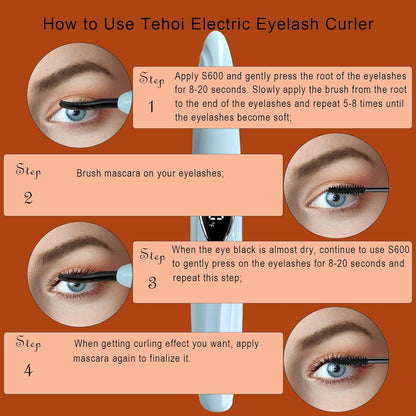 How to Use Tehoi Electric Eyelash Curler

Step 1

Apply S600 and gently press the root of the eyelashes for 8-20 seconds. Slowly apply the brush from the root to the end of the eyelashes and repeat 5-8 times until the eyelashes become soft;

Step 2

Brush mascara on your eyelashes;

Step 3

When the eye black is almost dry, continue to use S600 to gently press on the eyelashes for 8-20 seconds and repeat this step;

Step 4

When getting curling effect you want, apply mascara again to finalize it.