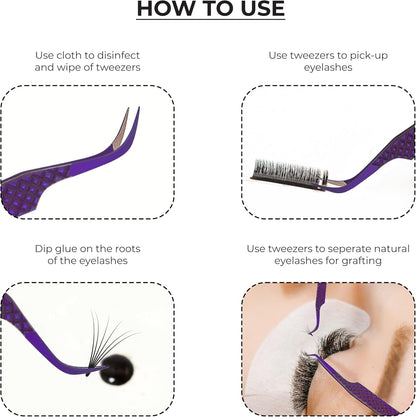 HOW TO USE

Use cloth to disinfect and wipe of tweezers

Use tweezers to pick-up eyelashes

Dip glue on the roots of the eyelashes

Use tweezers to seperate natural eyelashes for grafting