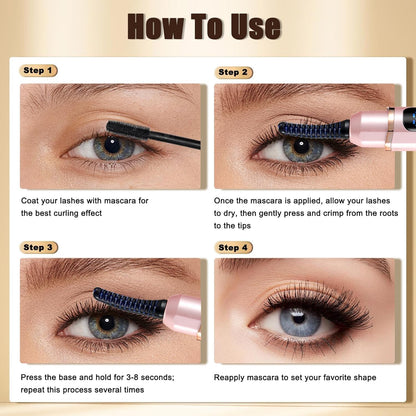 How To Use

Step 1

Coat your lashes with mascara for the best curling effect

Step 2

Once the mascara is applied, allow your lashes to dry, then gently press and crimp from the roots to the tips

Step 3

Press the base and hold for 3-8 seconds; repeat this process several times

Step 4

Reapply mascara to set your favorite shape