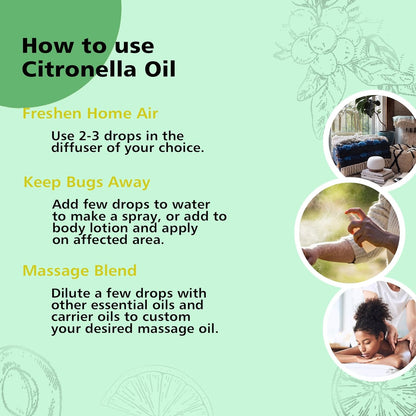 How to use Citronella Oil

Freshen Home Air

Use 2-3 drops in the diffuser of your choice.

Keep Bugs Away

Add few drops to water to make a spray, or add to body lotion and apply on affected area.

Massage Blend

Dilute a few drops with other essential oils and carrier oils to custom your desired massage oil.