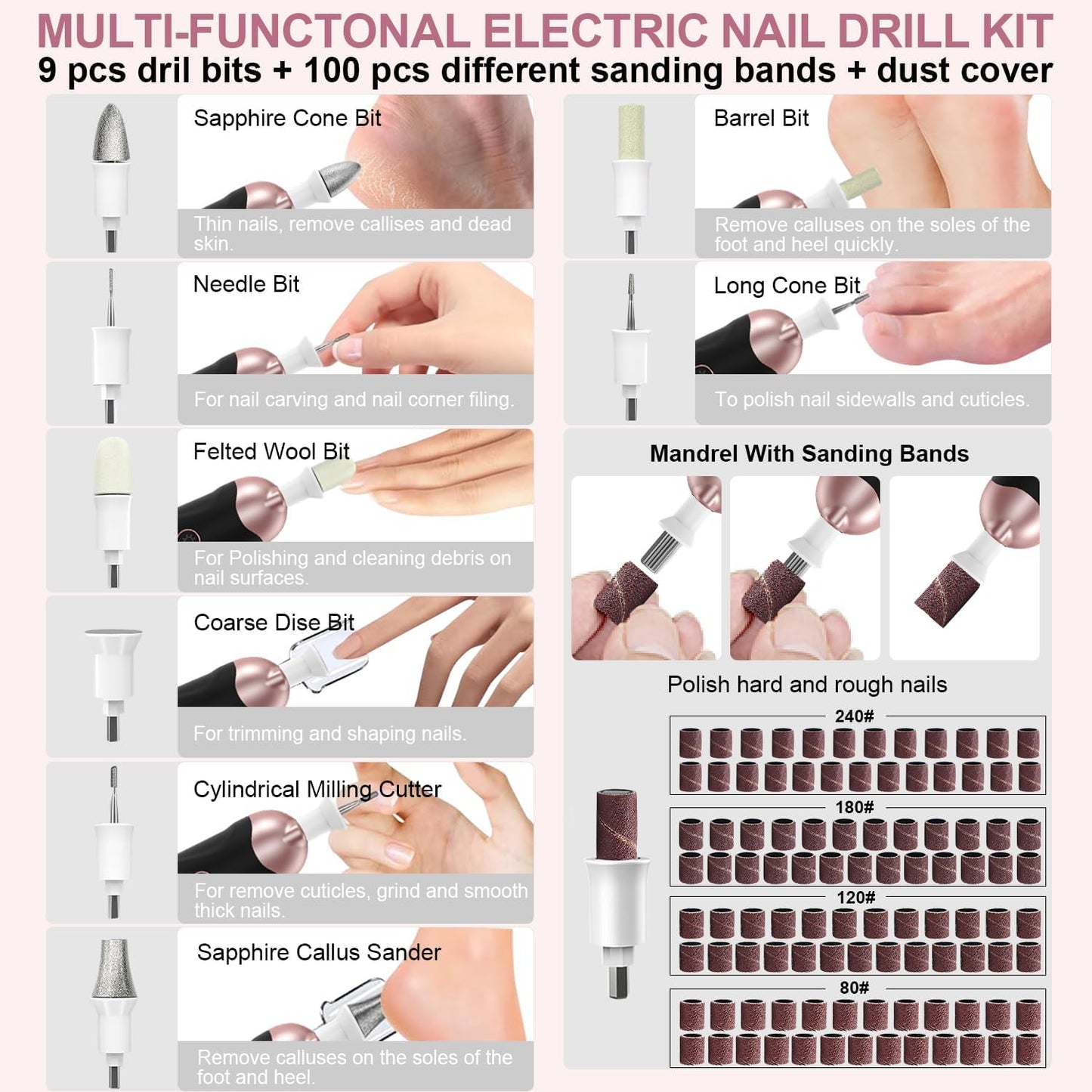 MULTI-FUNCTONAL ELECTRIC NAIL DRILL KIT
9 pcs dril bits + 100 pcs different sanding bands + dust cover

Sapphire Cone Bit
Thin nails, remove callises and dead skin.

Needle Bit
For nail carving and nail corner filing.

Felted Wool Bit
For Polishing and cleaning debris on nail surfaces.

Coarse Dise Bit
For trimming and shaping nails.

Cylindrical Milling Cutter
For remove cuticles, grind and smooth thick nails.

Sapphire Callus Sander
Remove calluses on the soles of the foot and heel.

Barrel Bit
Remove calluses on the soles of the foot and heel quickly.

Long Cone Bit
To polish nail sidewalls and cuticles.

Mandrel With Sanding Bands

Polish hard and rough nails

240#

180#

120#

80#