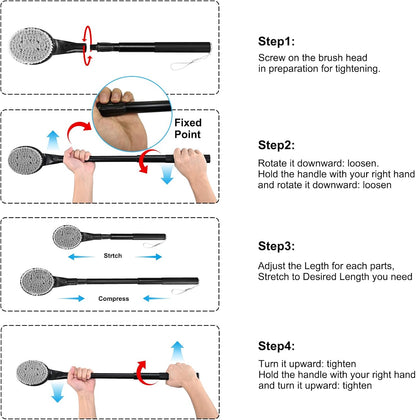 Step1:
Screw on the brush head in preparation for tightening.

Fixed Point

Step2:
Rotate it downward: loosen.
Hold the handle with your right hand and rotate it downward: loosen

Strtch

Compress

Step3:
Adjust the Legth for each parts,
Stretch to Desired Length you need

Step4:
Turn it upward: tighten
Hold the handle with your right hand and turn it upward: tighten