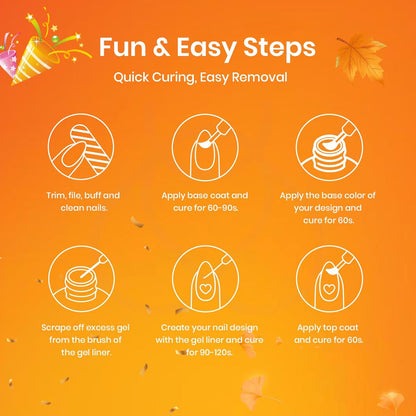 Fun & Easy Steps

Quick Curing, Easy Removal

Trim, file, buff and clean nails.

Apply base coat and cure for 60-90s.

Apply the base color of your design and cure for 60s.

Scrape off excess gel from the brush of the gel liner.

Create your nail design with the gel liner and cure for 90-120s.

Apply top coat and cure for 60s.