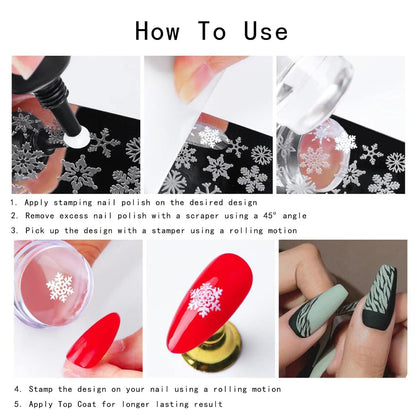 How To Use

1. Apply stamping nail polish on the desired design
2. Remove excess nail polish with a scraper using a 45° angle
3. Pick up the design with a stamper using a rolling motion

4. Stamp the design on your nail using a rolling motion
5. Apply Top Coat for longer lasting result