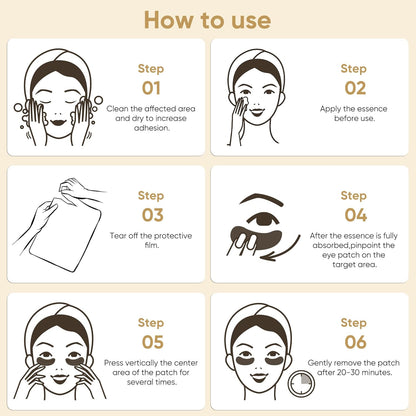 How to use

Step
01
Clean the affected area and dry to increase adhesion.

Step
02
Apply the essence before use.

Step
03
Tear off the protective film.

Step
04
After the essence is fully absorbed,pinpoint the eye patch on the target area.

Step
05
Press vertically the center area of the patch for several times.

Step
06
Gently remove the patch after 20-30 minutes.