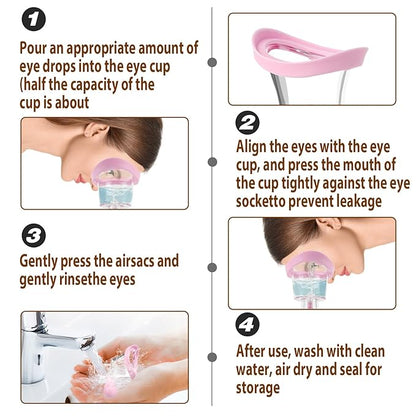 1

Pour an appropriate amount of eye drops into the eye cup (half the capacity of the cup is about

2

Align the eyes with the eye cup, and press the mouth of the cup tightly against the eye socketto prevent leakage

3

Gently press the airsacs and gently rinsethe eyes

4

After use, wash with clean water, air dry and seal for storage